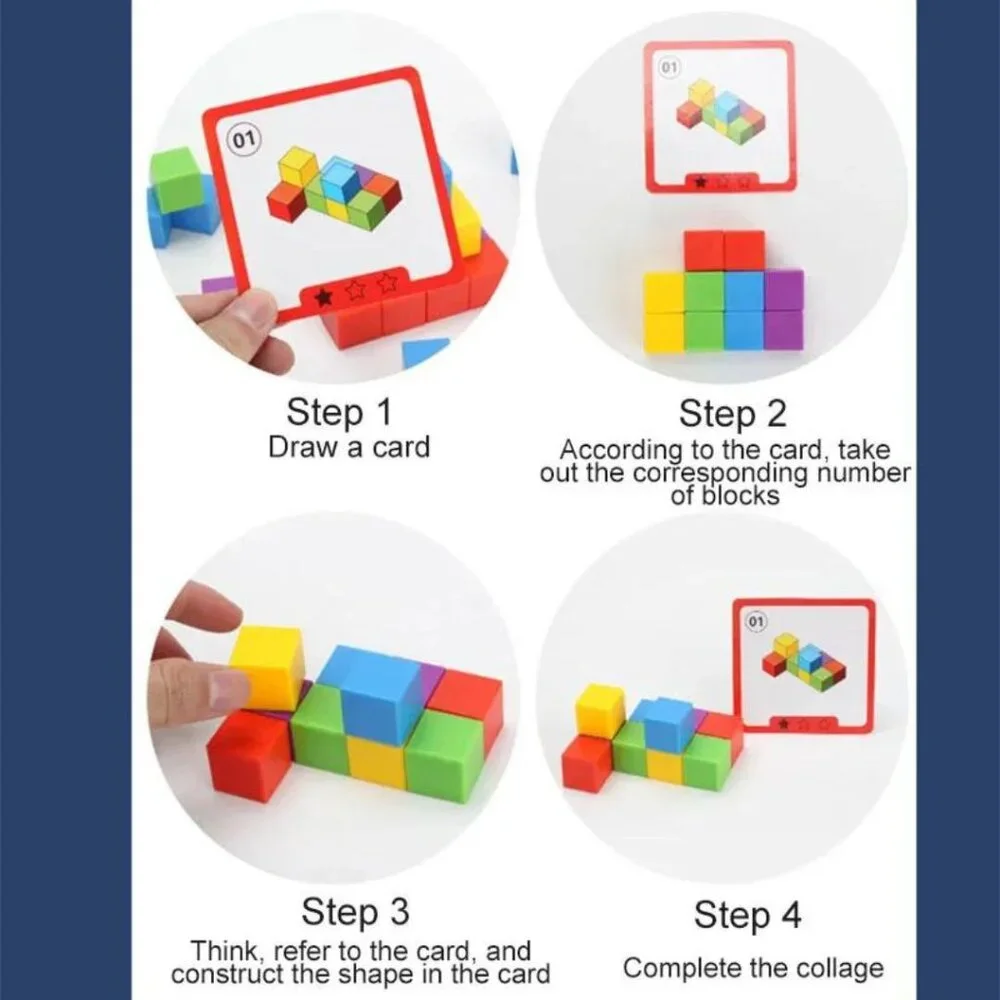 01

01

Step 1
Draw a card

Step 2
According to the card, take out the corresponding number of blocks

01

Step 3
Think, refer to the card, and construct the shape in the card

Step 4
Complete the collage